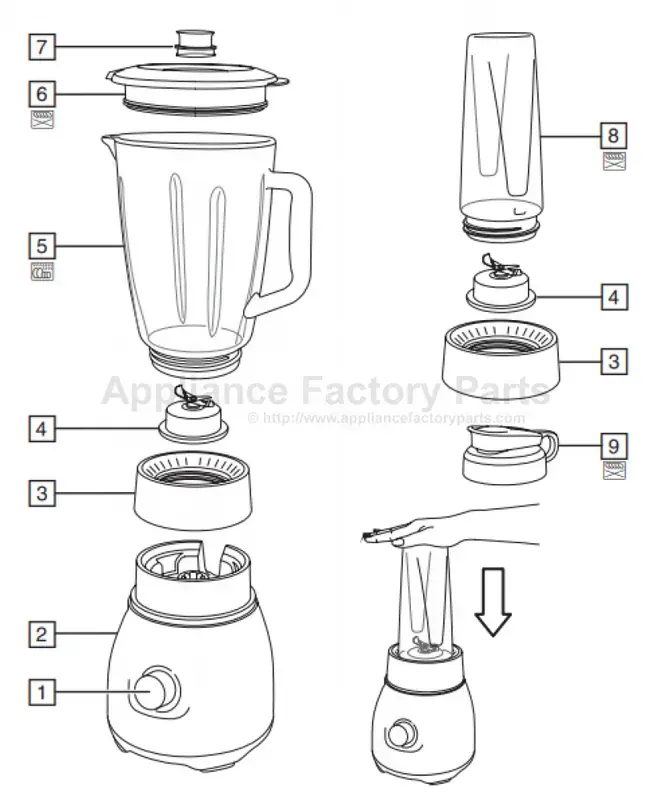 7
6
5
Appliance Factory Parts
© http://www.appliancefactoryparts.com
4
3
2
1
8
4
3
9