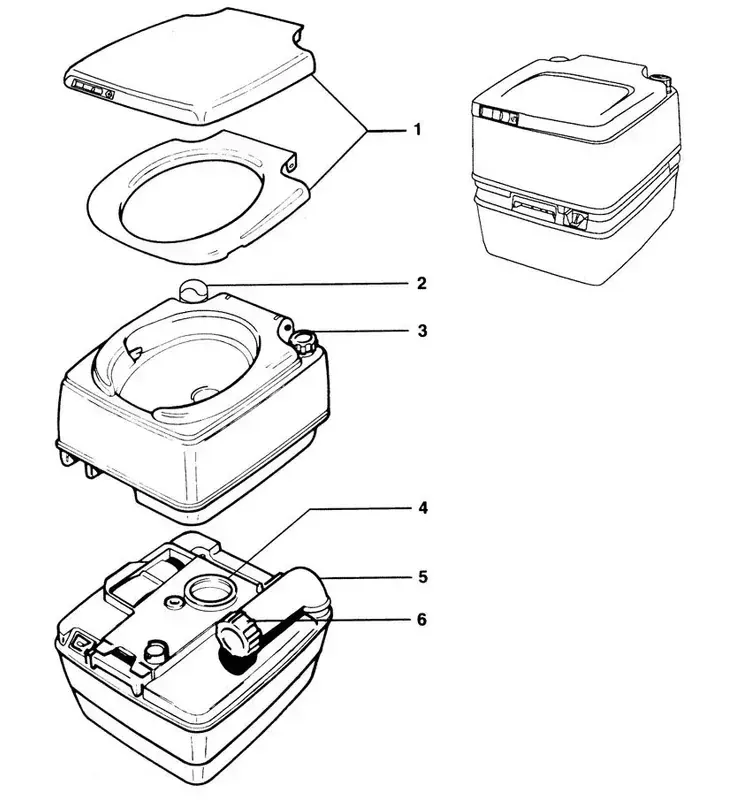 1
2
3
4
5
6