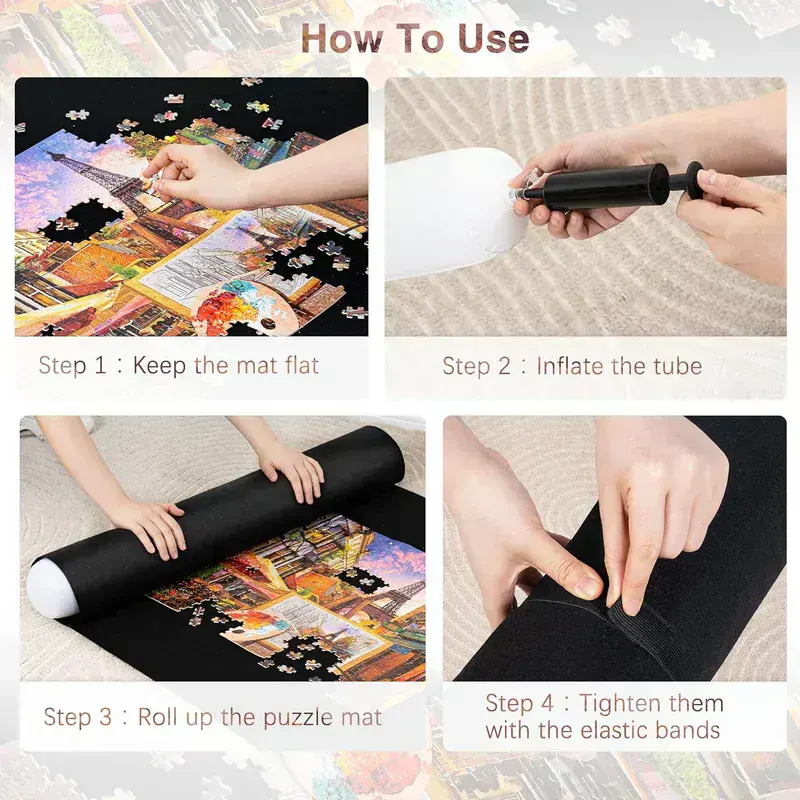 How To Use

Step 1：Keep the mat flat

Step 2：Inflate the tube

Step 3：Roll up the puzzle mat

Step 4：Tighten them with the elastic bands